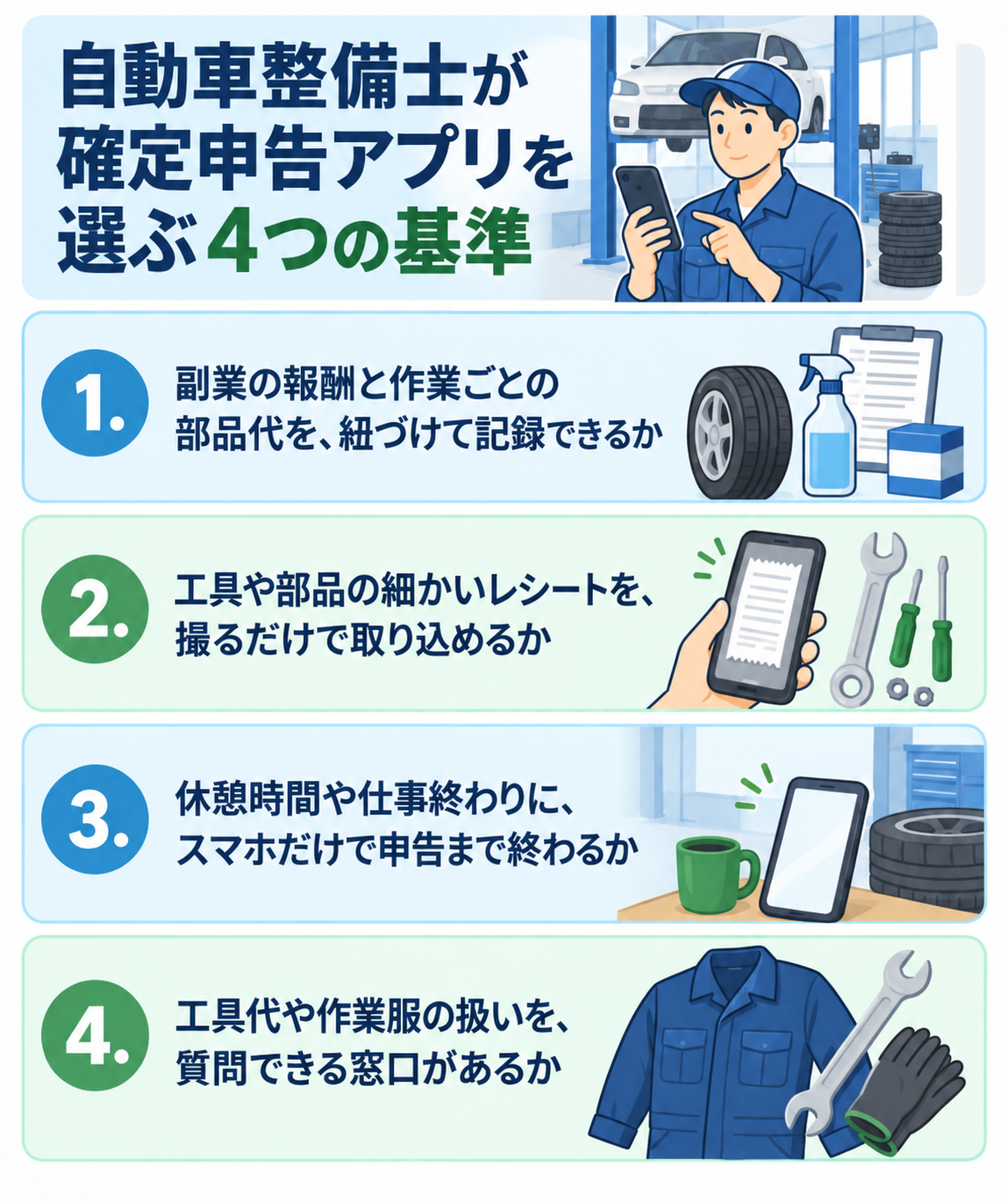 自動車整備士が
確定申告アプリを
選ぶ4つの基準

1.
副業の報酬と作業ごとの
部品代を、紐づけて記録できるか

2.
工具や部品の細かいレシートを、
撮るだけで取り込めるか

3.
休憩時間や仕事終わりに、
スマホだけで申告まで終わるか

4.
工具代や作業服の扱いを、
質問できる窓口があるか